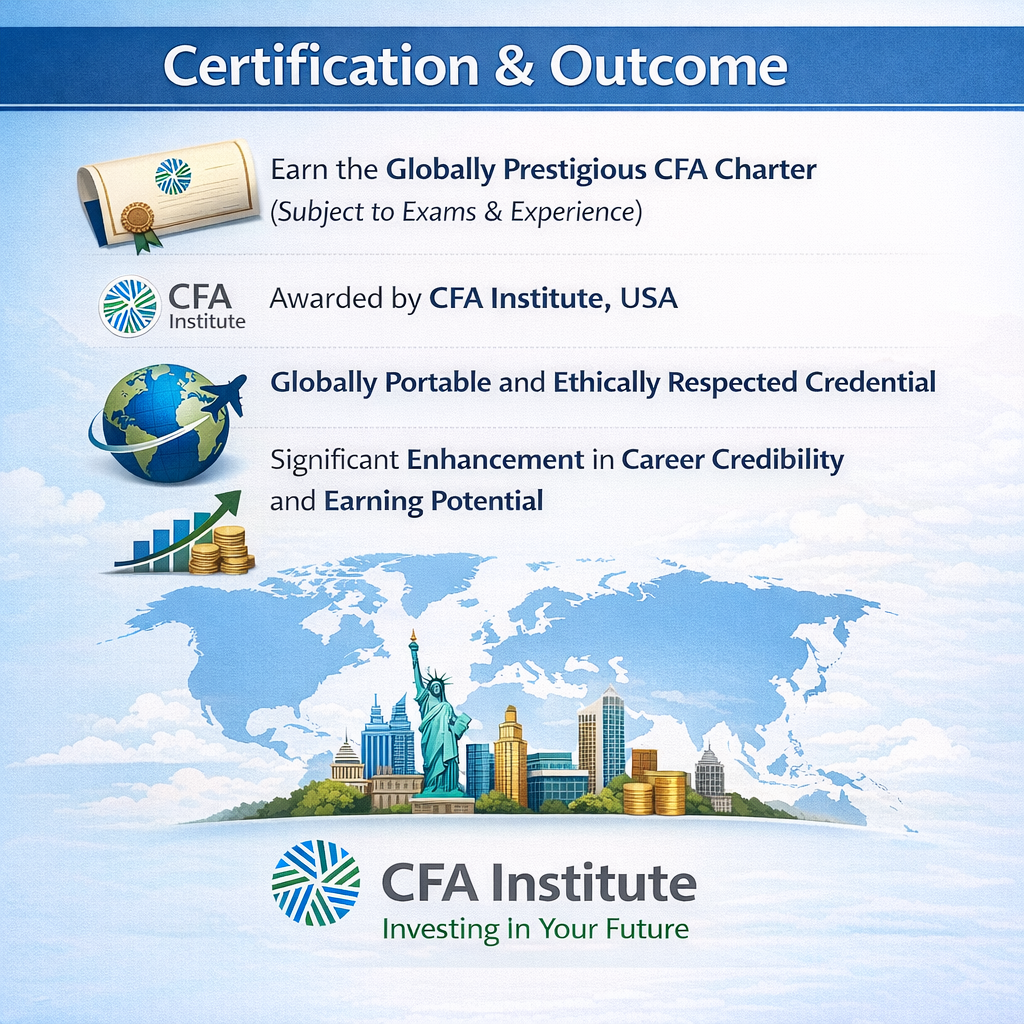 Certification & Outcome

Earn the Globally Prestigious CFA Charter (Subject to Exams & Experience)

CFA Institute

Awarded by CFA Institute, USA

Globally Portable and Ethically Respected Credential

Significant Enhancement in Career Credibility and Earning Potential

CFA Institute
Investing in Your Future